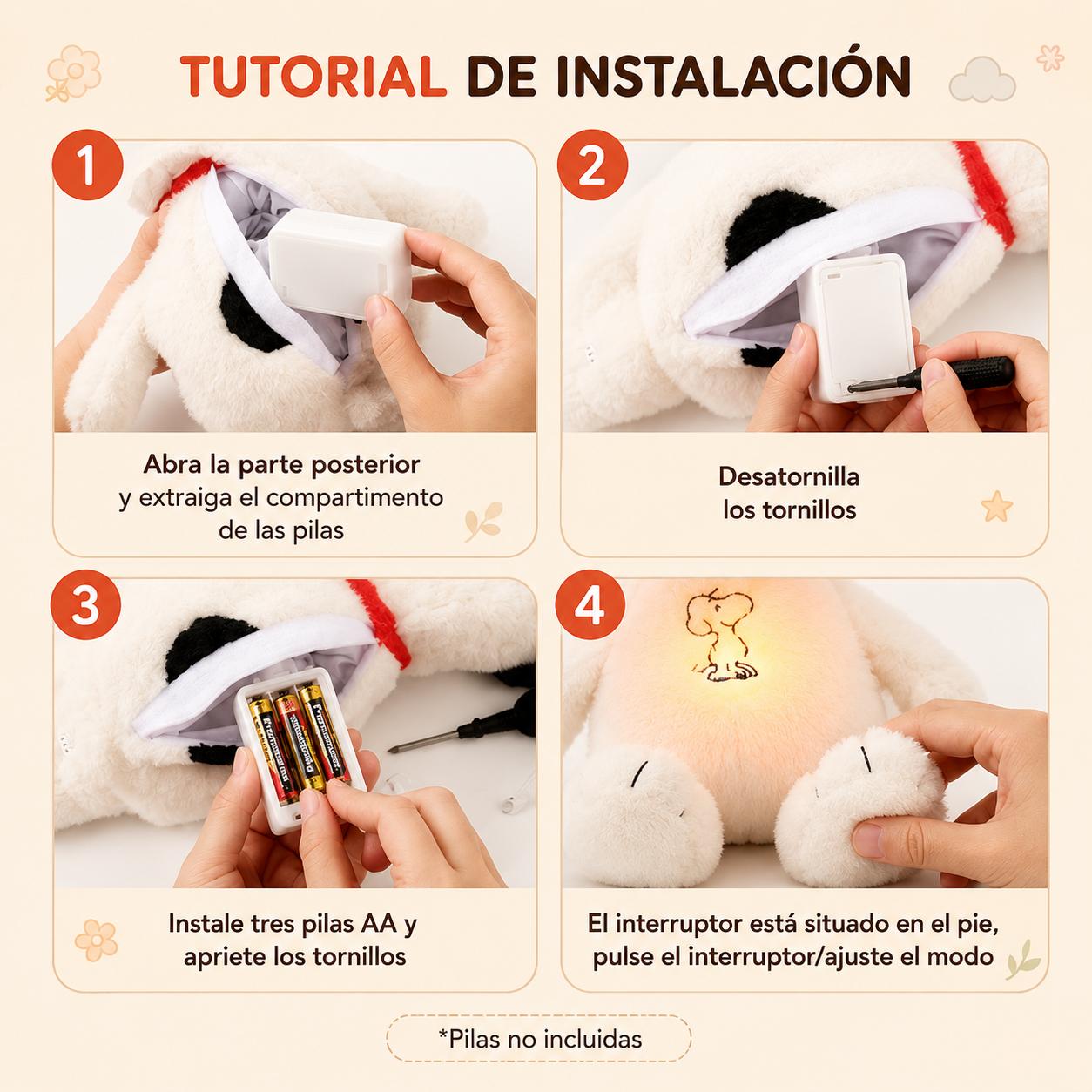 TUTORIAL DE INSTALACIÓN

1

Abra la parte posterior y extraiga el compartimento de las pilas

2

Desatornilla los tornillos

3

Instale tres pilas AA y apriete los tornillos

4

El interruptor está situado en el pie, pulse el interruptor/ajuste el modo

*Pilas no incluidas